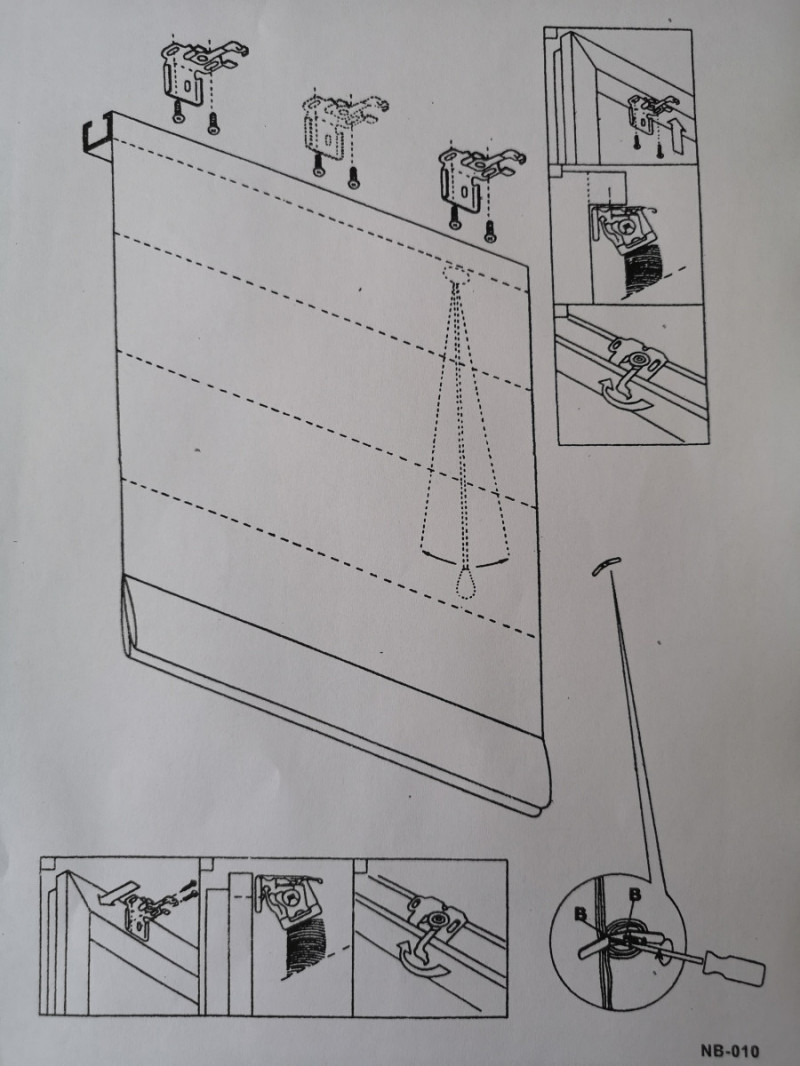 B
B
NB-010